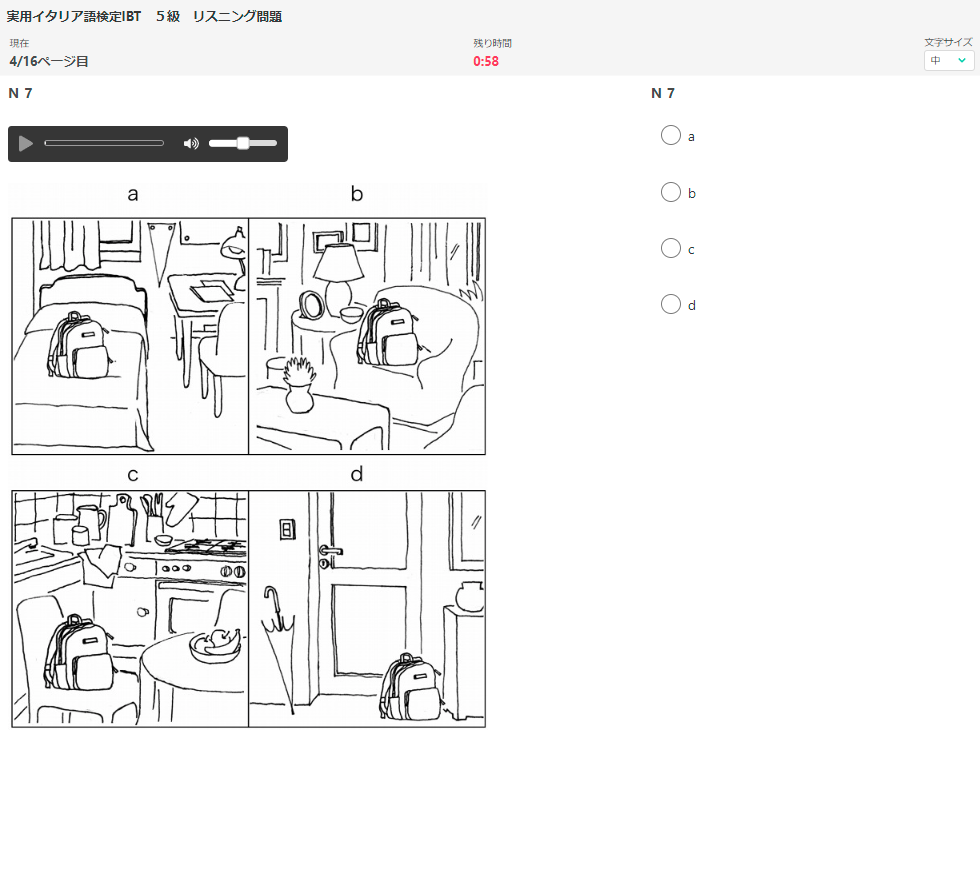 実用イタリア語検定IBT　５級　リスニング問題

現在
4/16ページ目

残り時間
0:58

文字サイズ
中

N 7

a

b

c

d

N 7

a

b

c

d