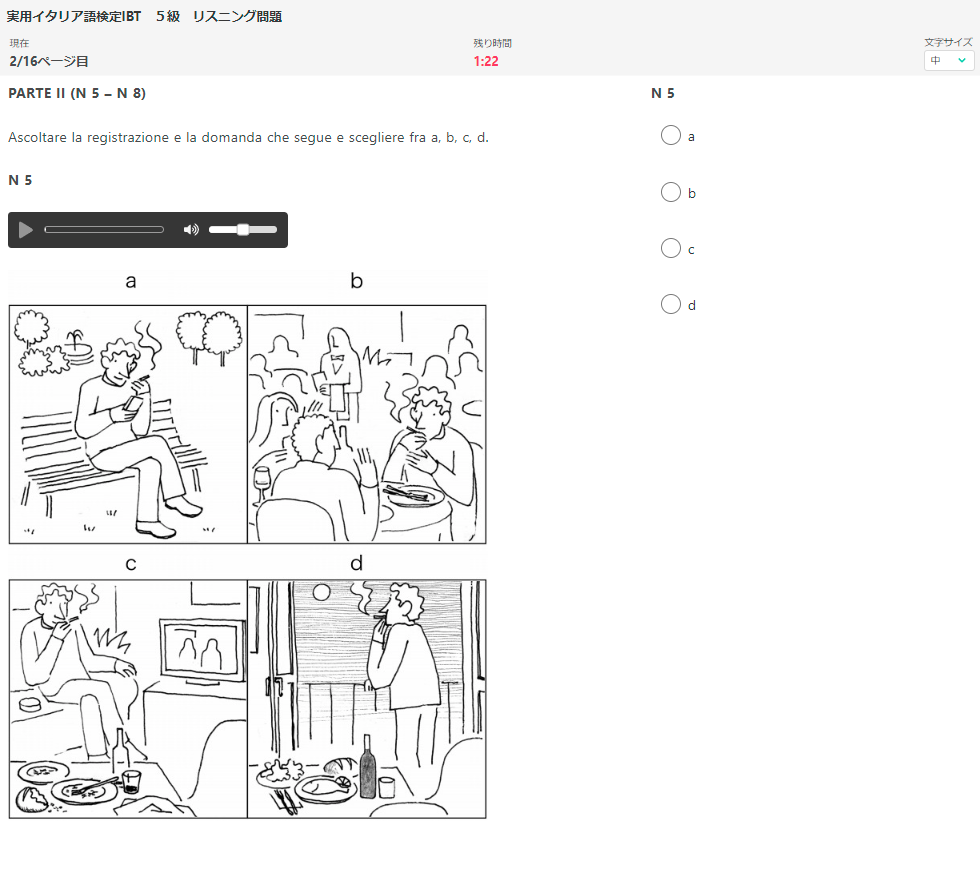 実用イタリア語検定IBT　５級　リスニング問題

現在
2/16ページ目

残り時間
1:22

文字サイズ
中

PARTE II (N 5 – N 8)

Ascoltare la registrazione e la domanda che segue e scegliere fra a, b, c, d.

N 5

a

b

c

d

N 5

a

b

c

d