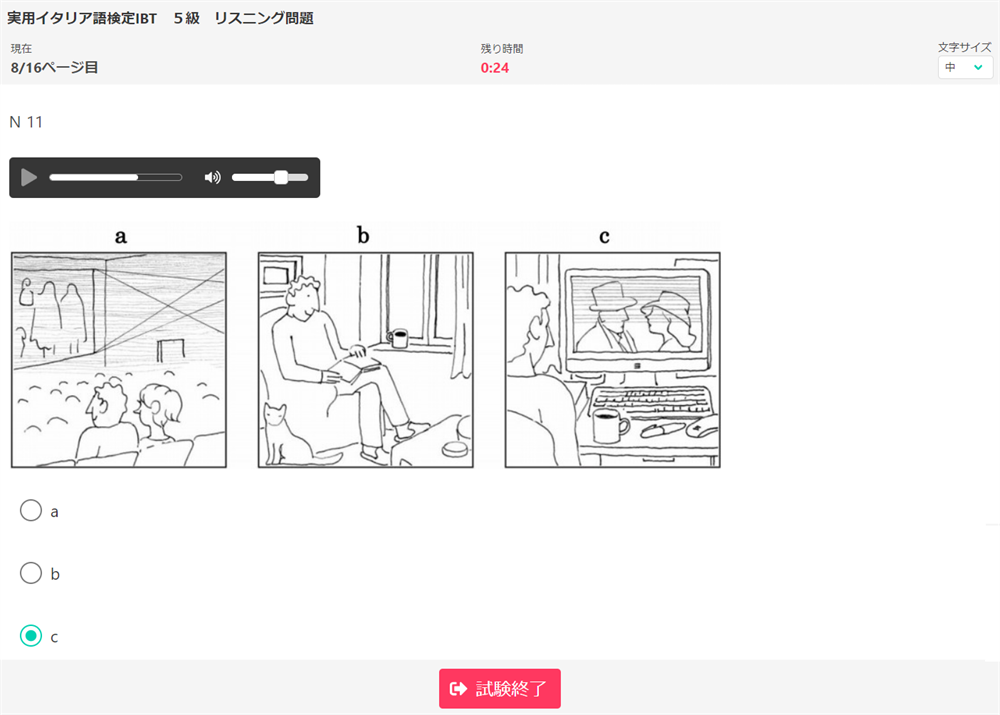 実用イタリア語検定IBT　5級　リスニング問題

現在
8/16ページ目

残り時間
0:24

文字サイズ
中

N 11

a

b

c

a

b

c

試験終了