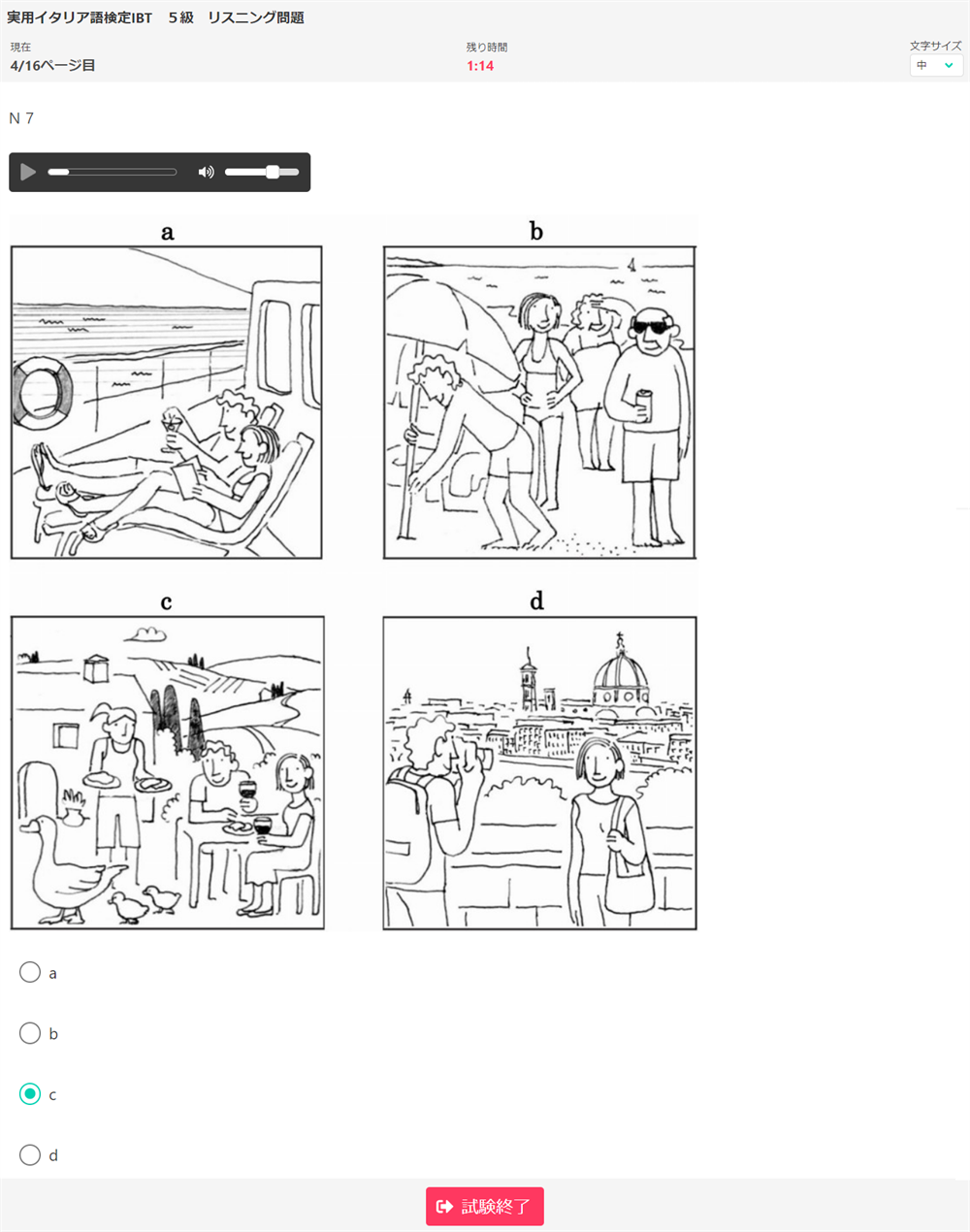 実用イタリア語検定IBT　５級　リスニング問題

現在
4/16ページ目

残り時間
1:14

文字サイズ
中

N 7

a

b

c

d

a

b

c

d

試験終了